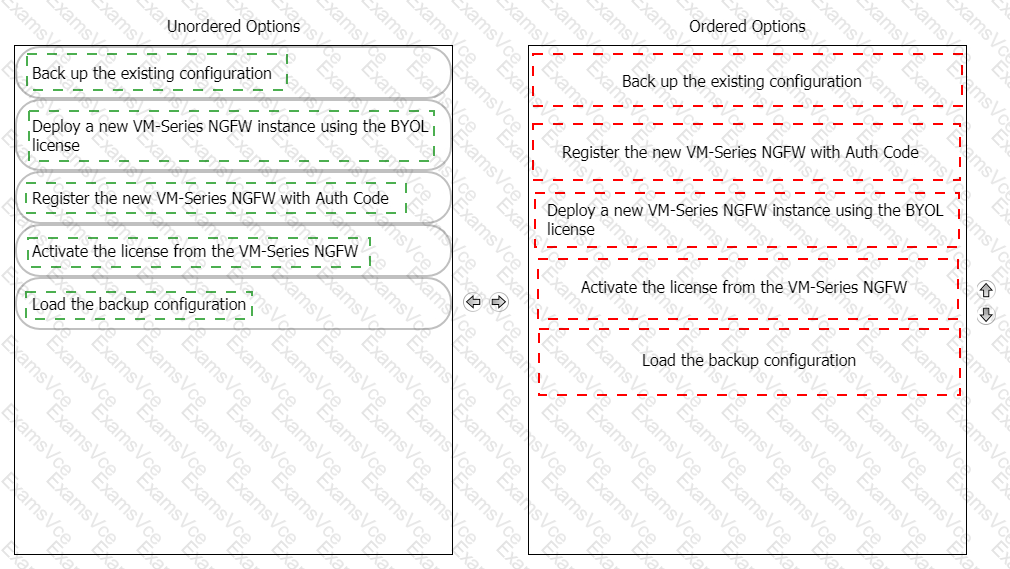 Unordered Options

Back up the existing configuration

Deploy a new VM-Series NGFW instance using the BYOL license

Register the new VM-Series NGFW with Auth Code

Activate the license from the VM-Series NGFW

Load the backup configuration

Ordered Options

Back up the existing configuration

Register the new VM-Series NGFW with Auth Code

Deploy a new VM-Series NGFW instance using the BYOL license

Activate the license from the VM-Series NGFW

Load the backup configuration

ExamsVce